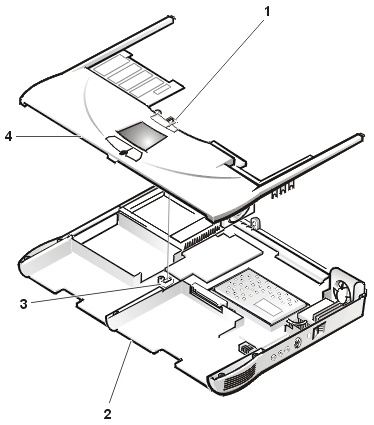 1
4
3
2